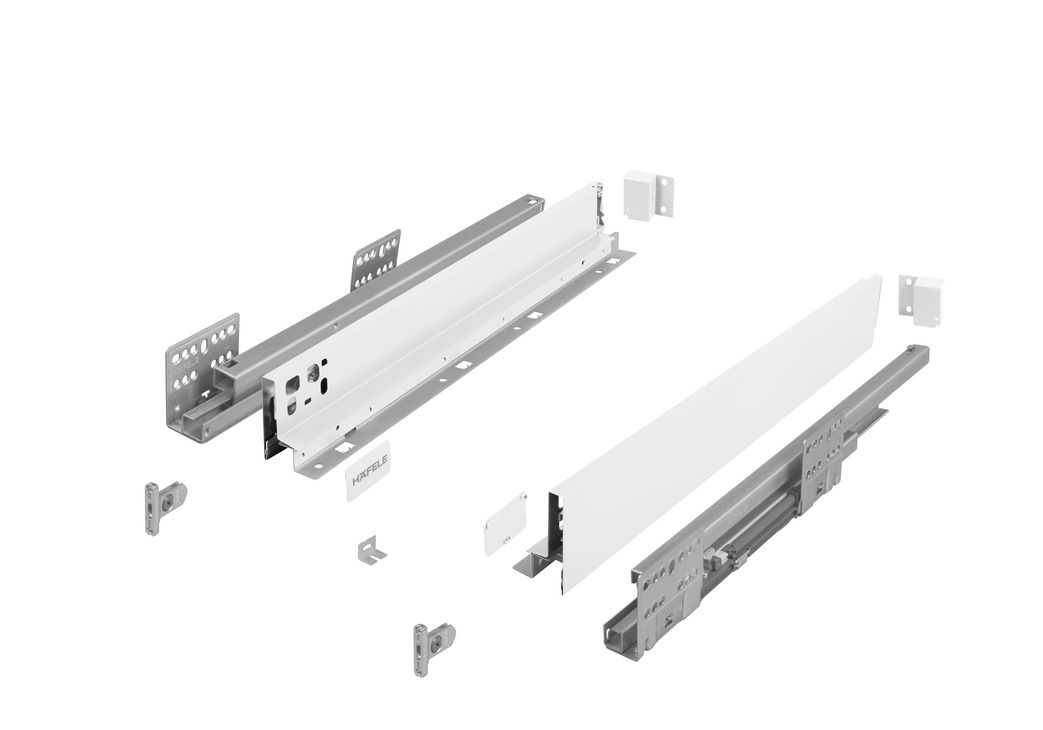 HÄFELE